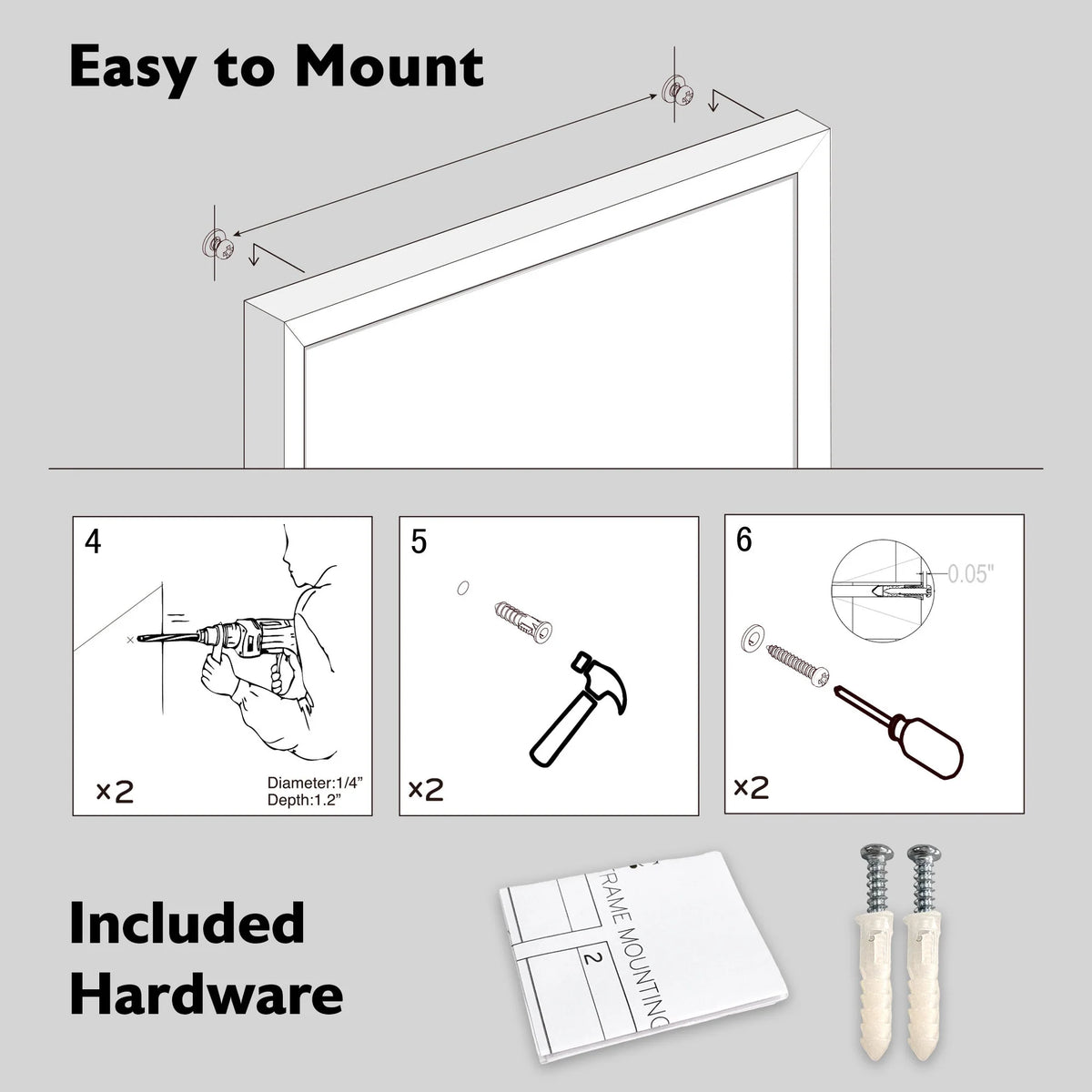 Easy to Mount

4

×2

Diameter:1/4"
Depth:1.2"

5

×2

6

0.05"

×2

Included Hardware

RAME MOUNTING

2